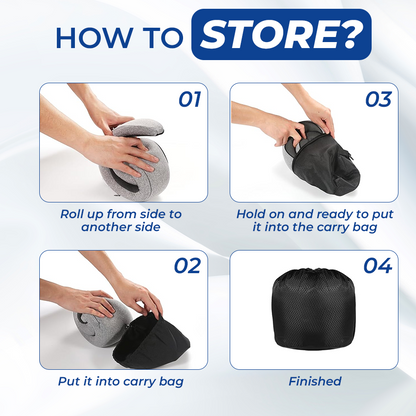 HOW TO STORE?

01

Roll up from side to another side

03

Hold on and ready to put it into the carry bag

02

Put it into carry bag

04

Finished